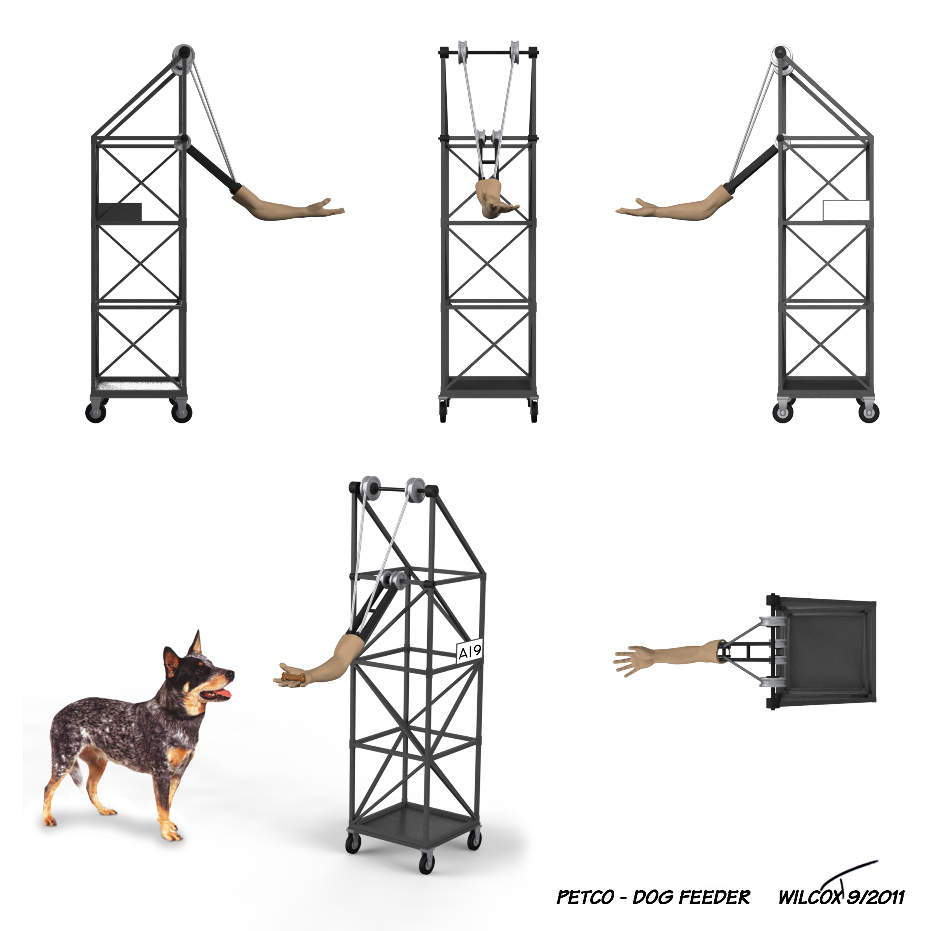 A19

PETCO - DOG FEEDER WILCOX 9/2011