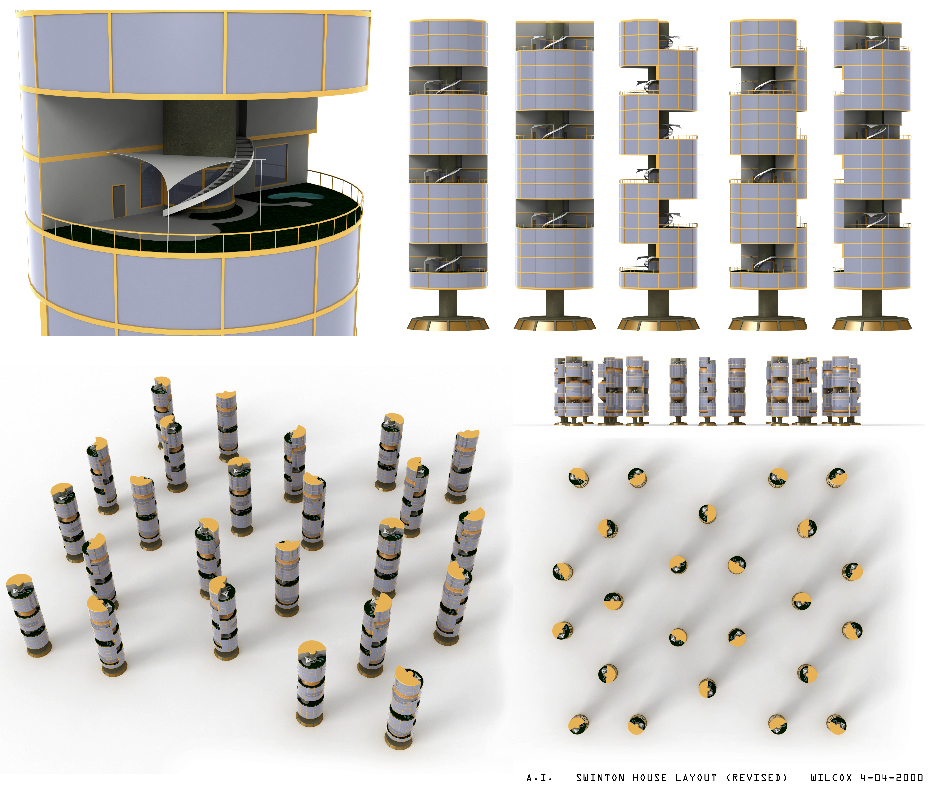 A.I. SWINTON HOUSE LAYOUT (REVISED) WILCOX 4-04-2000