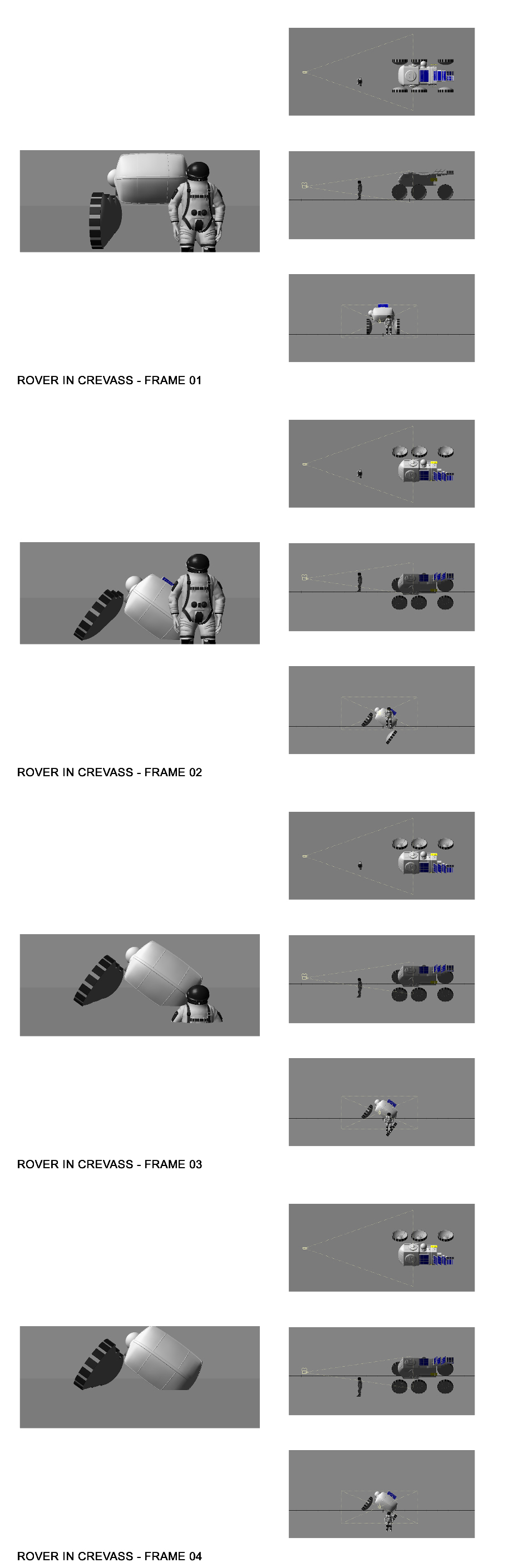 ROVER IN CREVASS - FRAME 01

ROVER IN CREVASS - FRAME 02

ROVER IN CREVASS - FRAME 03

ROVER IN CREVASS - FRAME 04