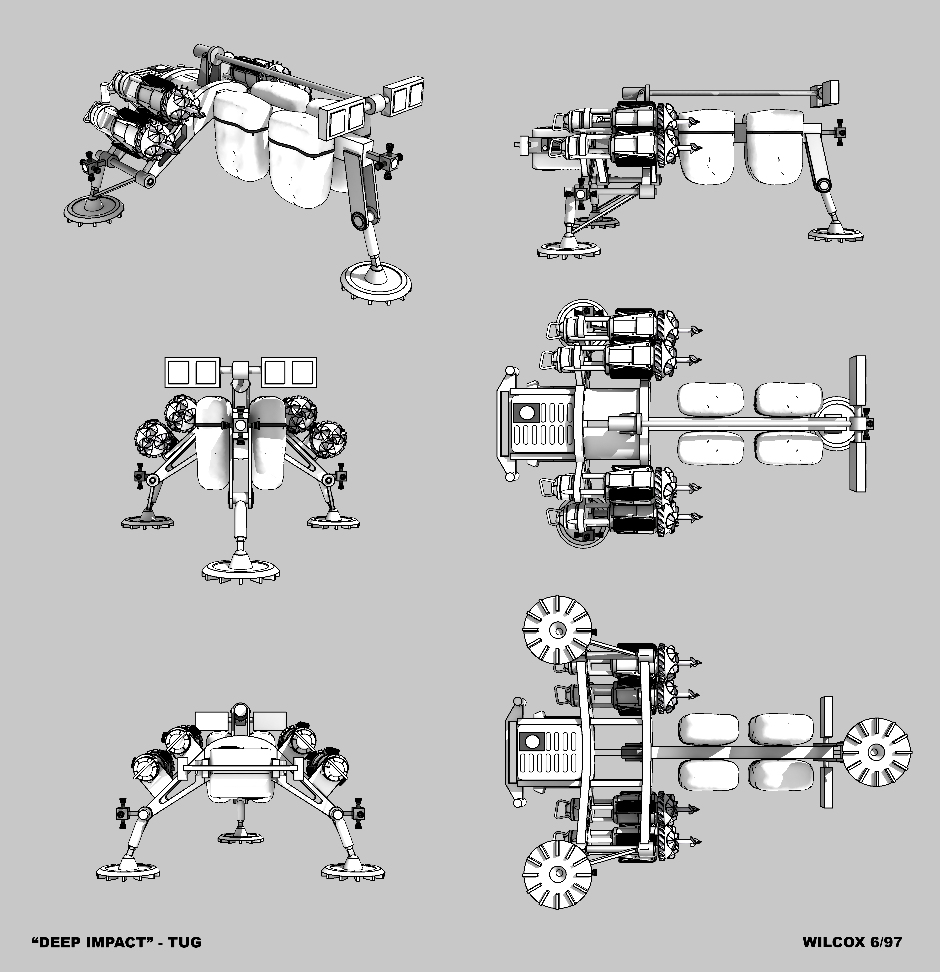 "DEEP IMPACT" - TUG

WILCOX 6/97